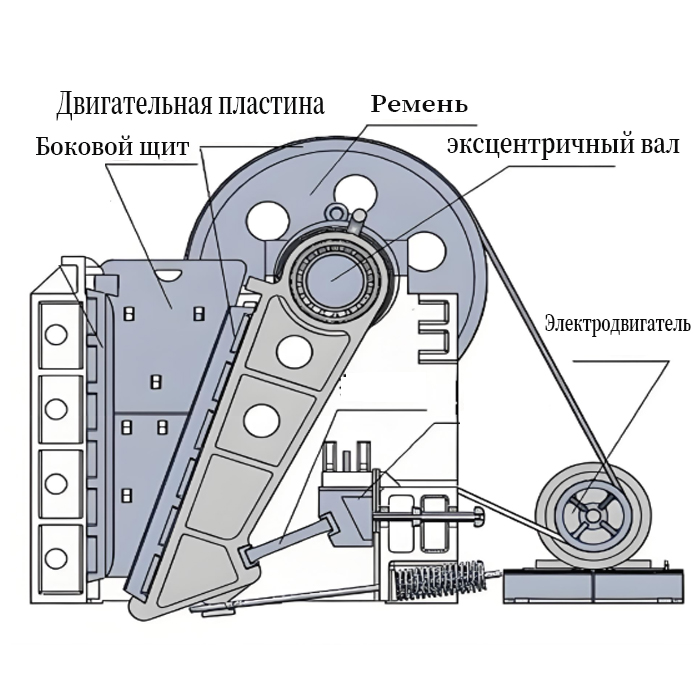 Двигательная пластина
Ремень
Боковой щит
эксцентричный вал
Электродвигатель